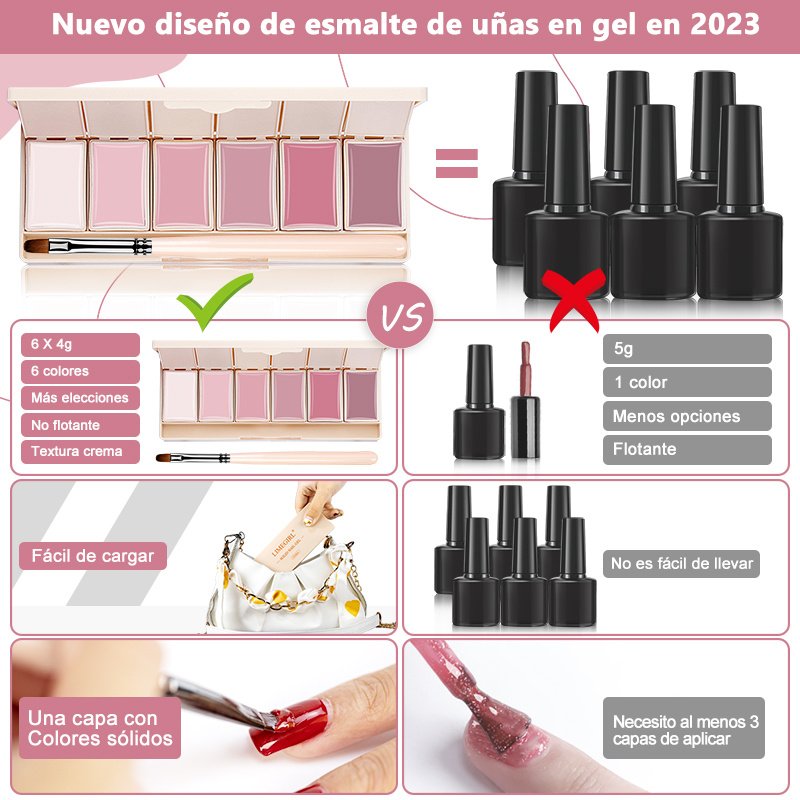 Nuevo diseño de esmalte de uñas en gel en 2023

VS

6 X 4g
6 colores
Más elecciones
No flotante
Textura crema

5g
1 color
Menos opciones
Flotante

Fácil de cargar

LIMEGIRL

No es fácil de llevar

Una capa con Colores sólidos

Necesito al menos 3 capas de aplicar